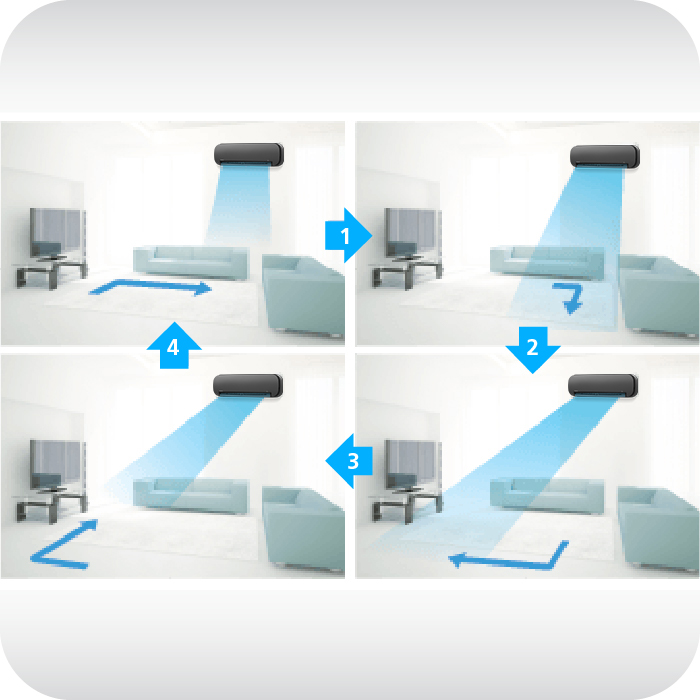 1

2

3

4